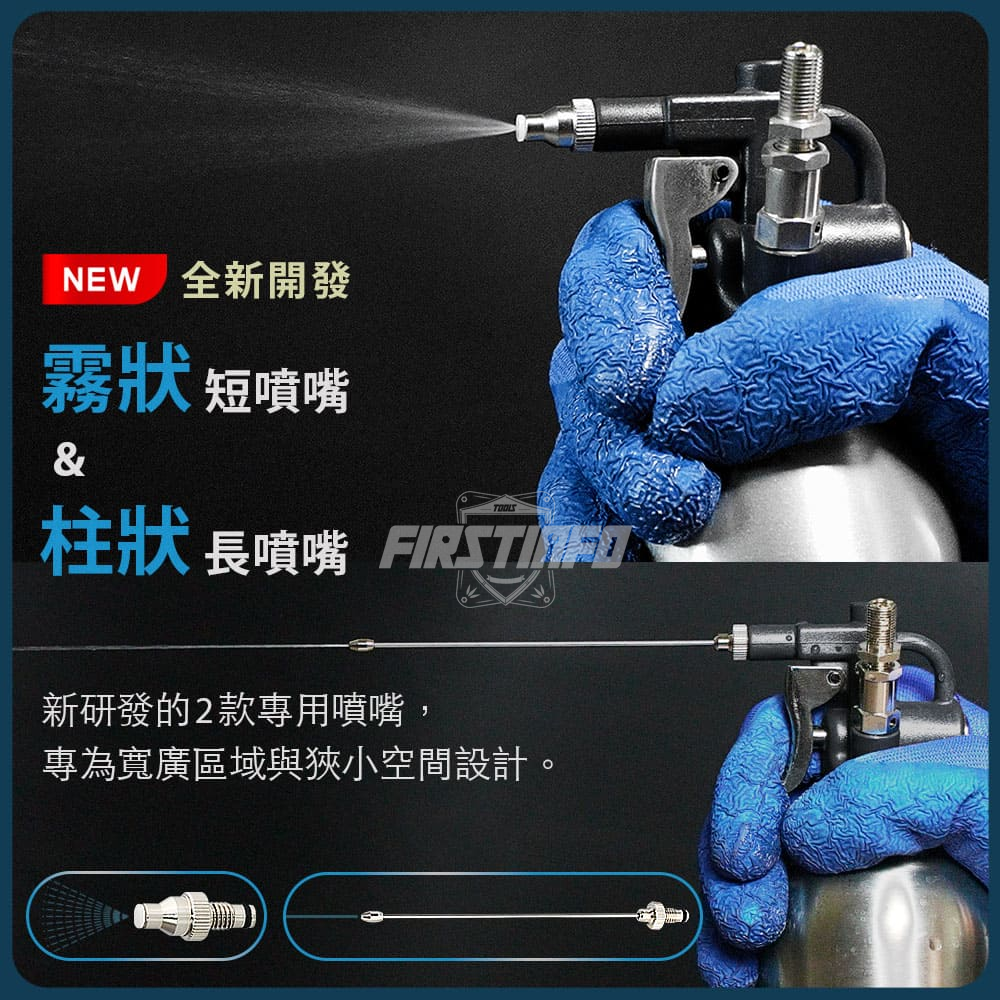 NEW 全新開發

霧狀 短噴嘴

&

柱狀 長噴嘴

TOOLS FIRSTINFO

新研發的2款專用噴嘴，
專為寬廣區域與狹小空間設計。